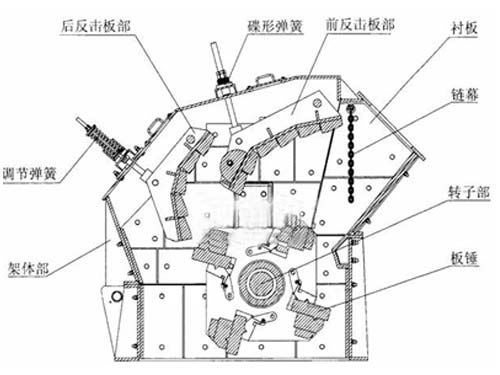 后反击板部
碟形弹簧
前反击板部
衬板
链幕
调节弹簧
转子部
架体部
板锤